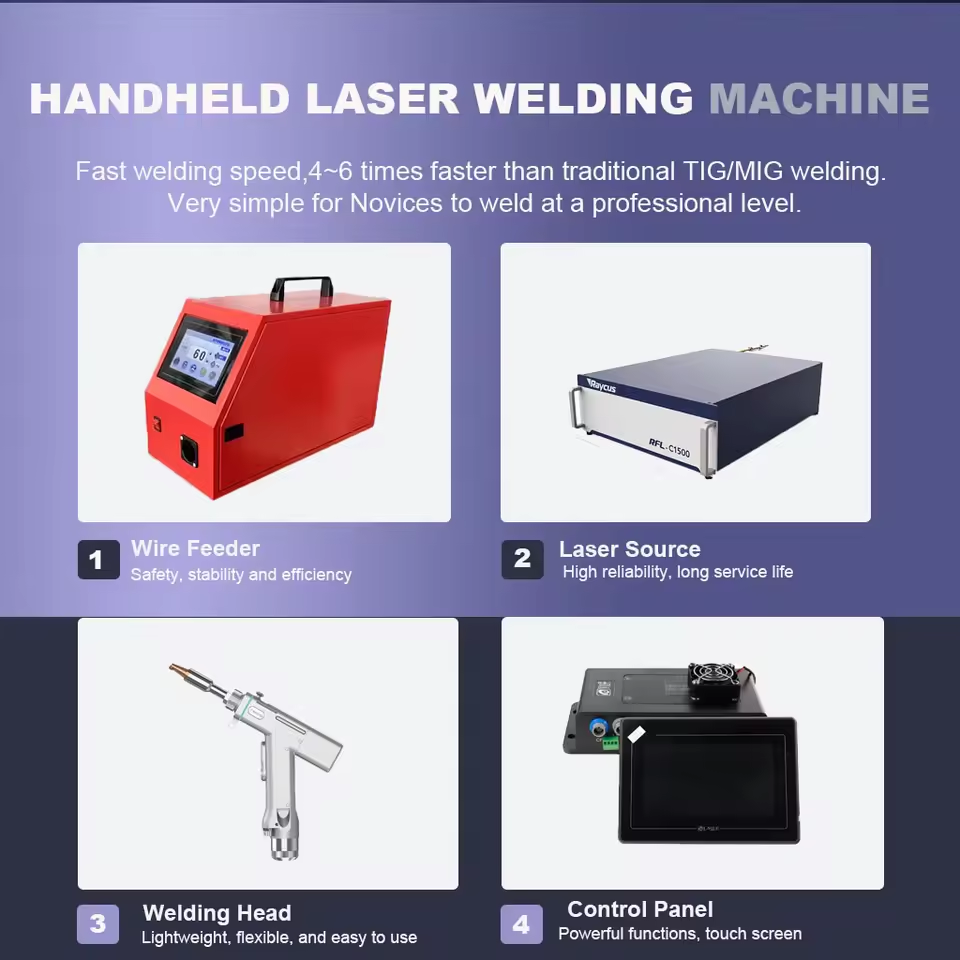 HANDHELD LASER WELDING MACHINE

Fast welding speed,4~6 times faster than traditional TIG/MIG welding. Very simple for Novices to weld at a professional level.

60

Raycus

RFL-C1500

1 Wire Feeder
Safety, stability and efficiency

2 Laser Source
High reliability, long service life

3 Welding Head
Lightweight, flexible, and easy to use

4 Control Panel
Powerful functions, touch screen