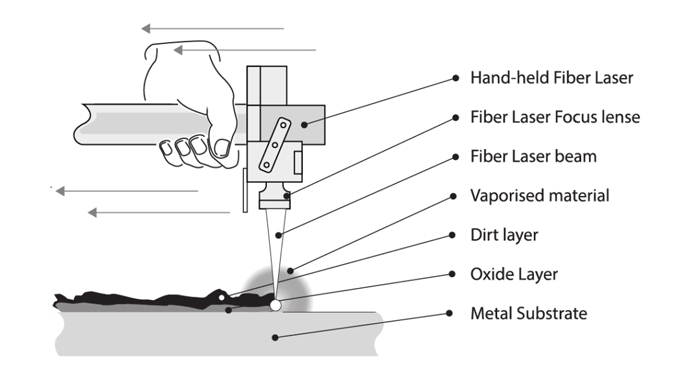 Hand-held Fiber Laser
Fiber Laser Focus lense
Fiber Laser beam
Vaporised material
Dirt layer
Oxide Layer
Metal Substrate